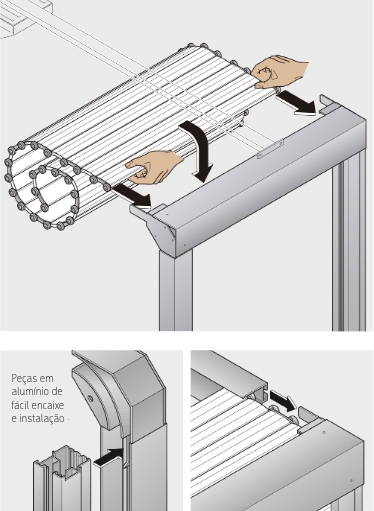 Peças em alumínio de fácil encaixe e instalação